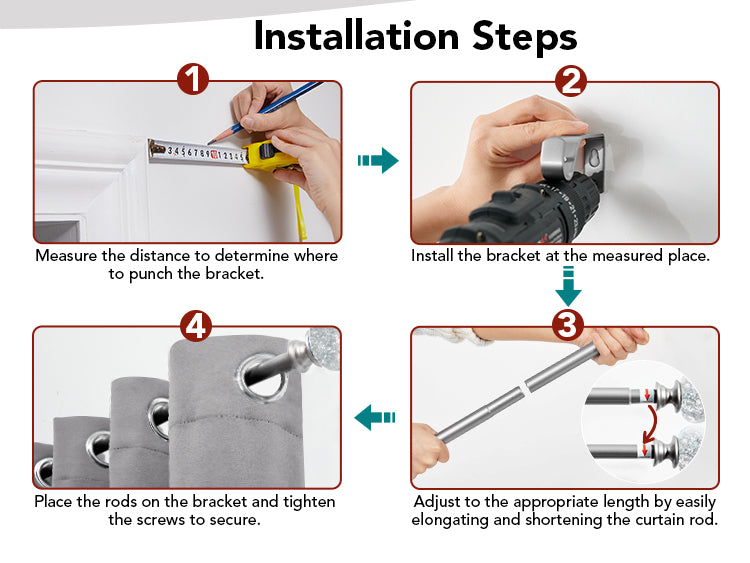 Installation Steps

1

3 4 5 6 7 8 9 10 1 2 3 4 5

Measure the distance to determine where to punch the bracket.

2

Install the bracket at the measured place.

3

Adjust to the appropriate length by easily elongating and shortening the curtain rod.

4

Place the rods on the bracket and tighten the screws to secure.