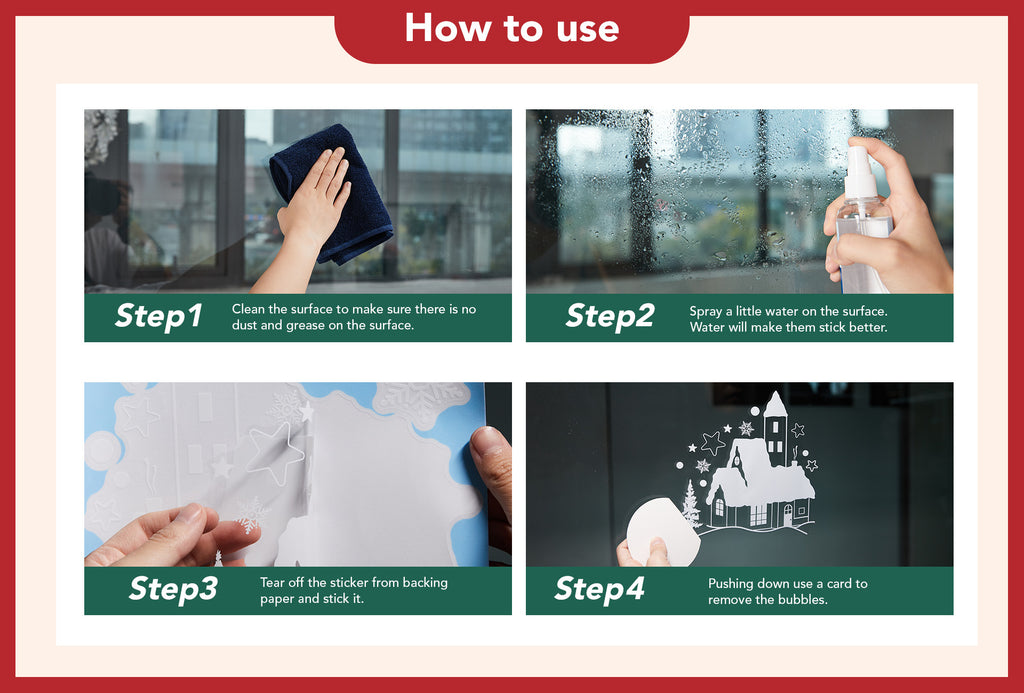 How to use

Step1 Clean the surface to make sure there is no dust and grease on the surface.

Step2 Spray a little water on the surface. Water will make them stick better.

Step3 Tear off the sticker from backing paper and stick it.

Step4 Pushing down use a card to remove the bubbles.